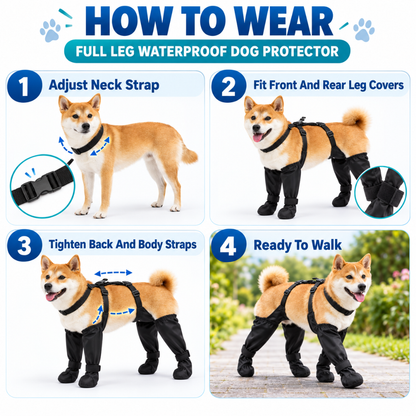 HOW TO WEAR
FULL LEG WATERPROOF DOG PROTECTOR

1 Adjust Neck Strap

2 Fit Front And Rear Leg Covers

3 Tighten Back And Body Straps

4 Ready To Walk